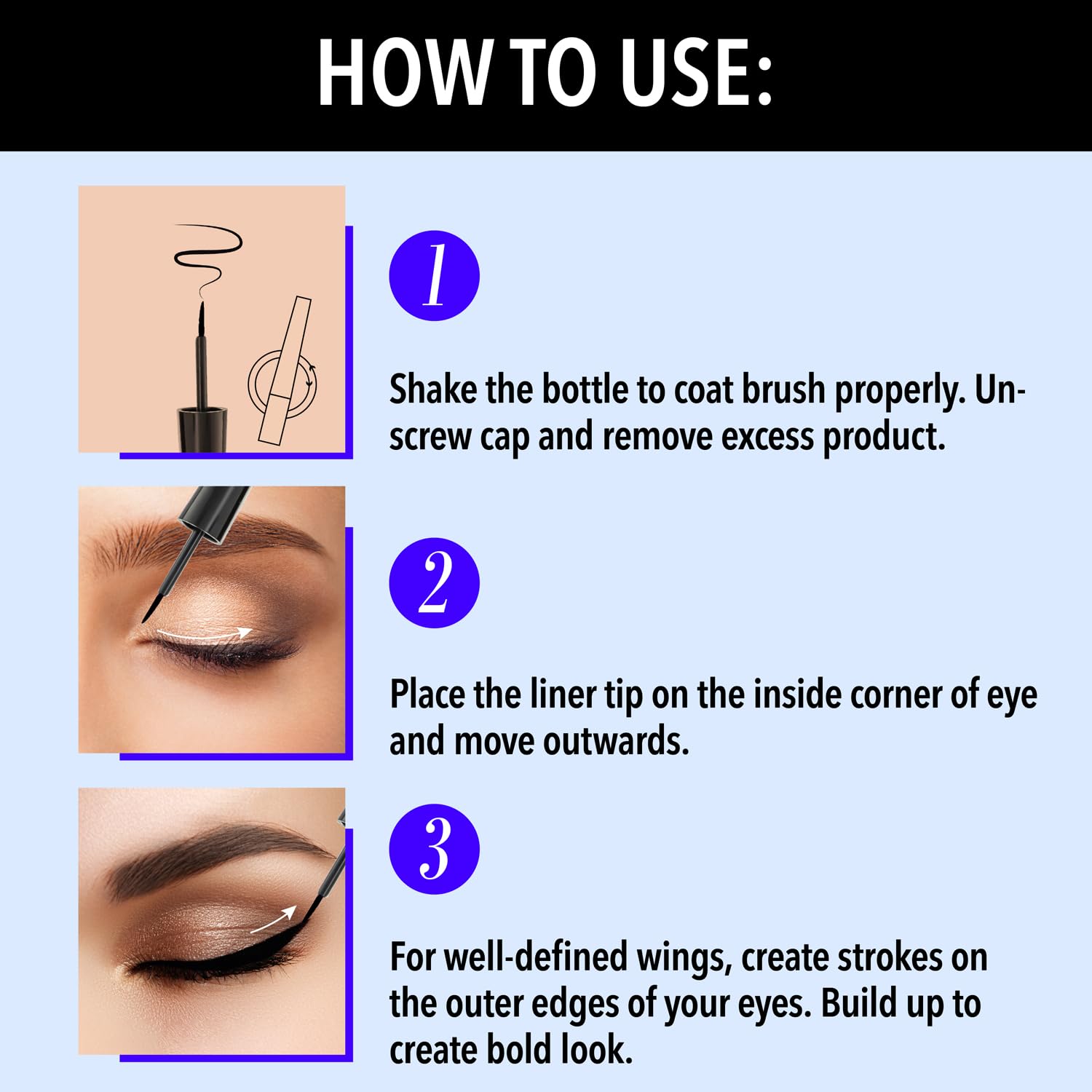 HOW TO USE:

1

Shake the bottle to coat brush properly. Unscrew cap and remove excess product.

2

Place the liner tip on the inside corner of eye and move outwards.

3

For well-defined wings, create strokes on the outer edges of your eyes. Build up to create bold look.