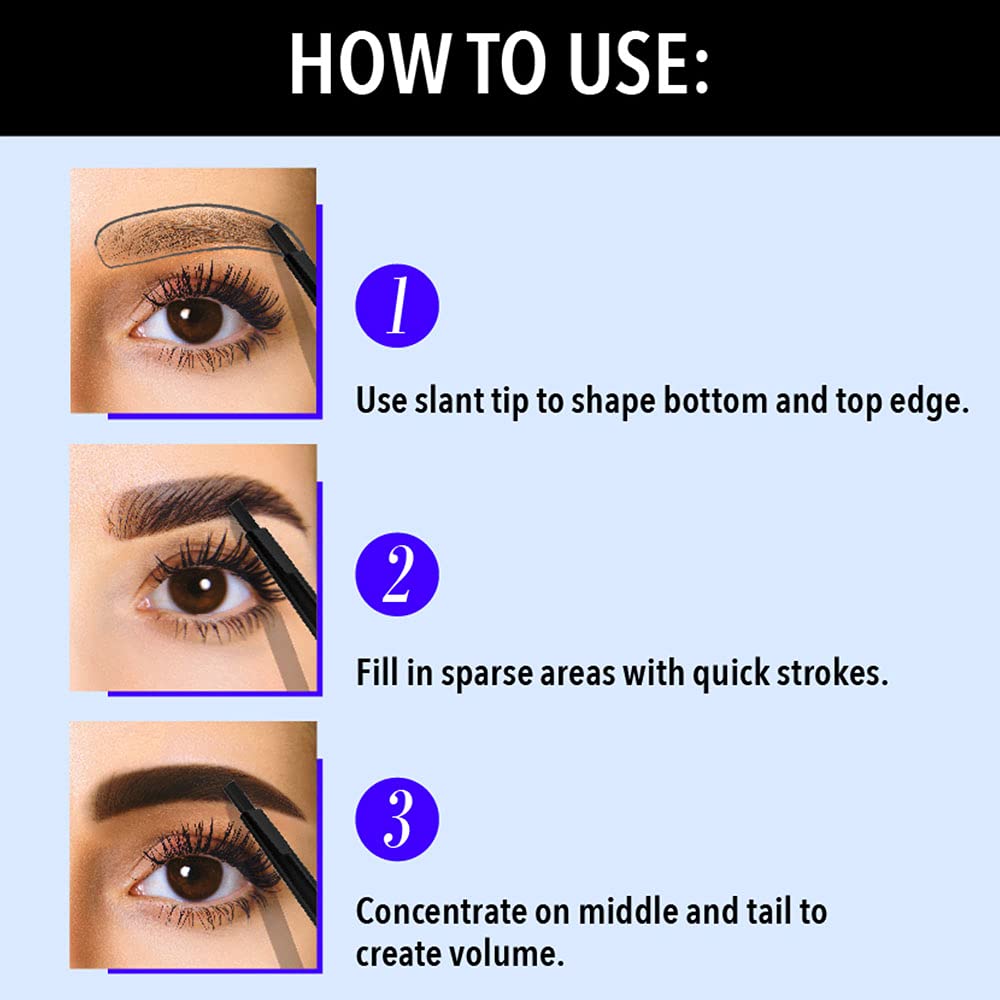 HOW TO USE:

1

Use slant tip to shape bottom and top edge.

2

Fill in sparse areas with quick strokes.

3

Concentrate on middle and tail to create volume.