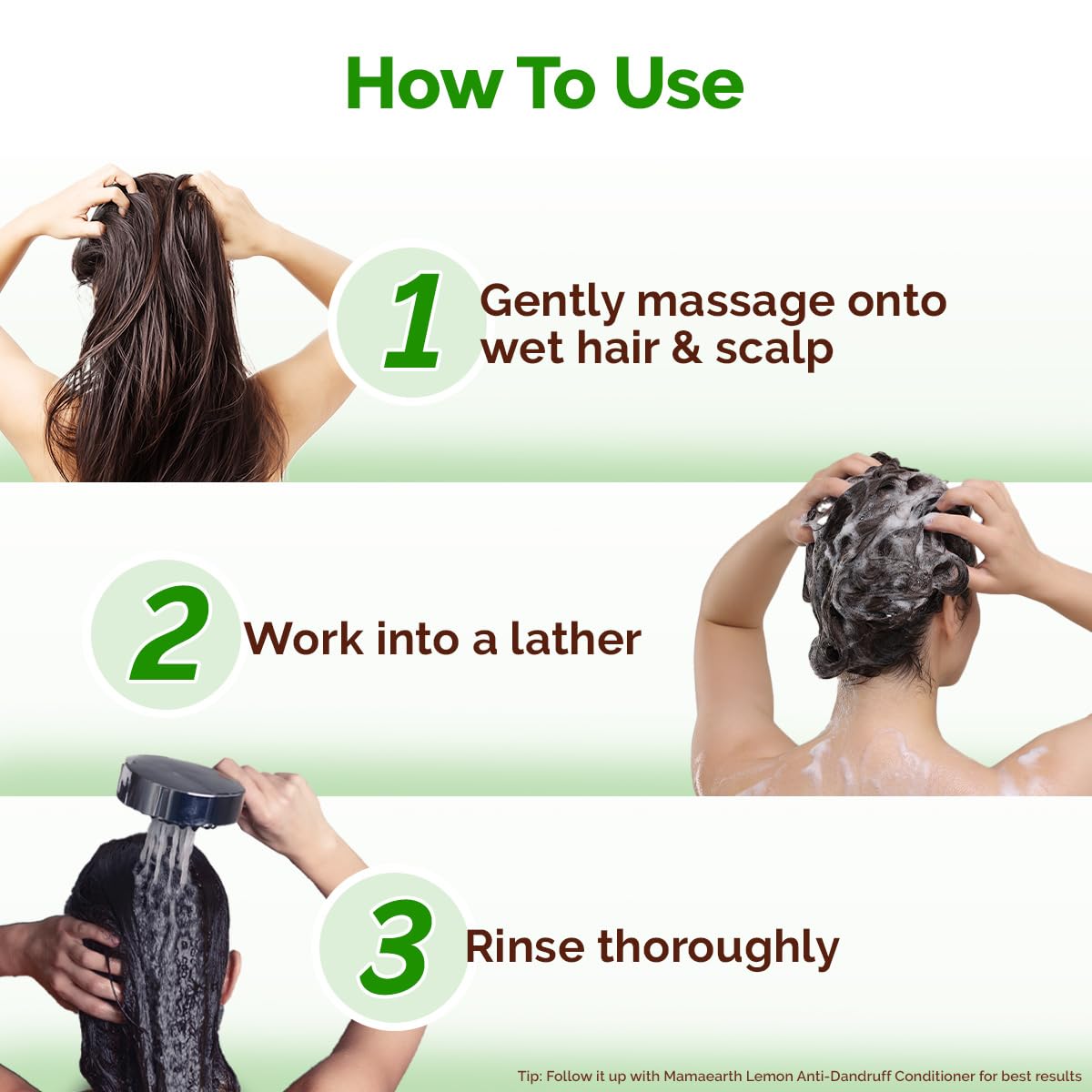 How To Use

1 Gently massage onto wet hair & scalp

2 Work into a lather

3 Rinse thoroughly

Tip: Follow it up with Mamaearth Lemon Anti-Dandruff Conditioner for best results